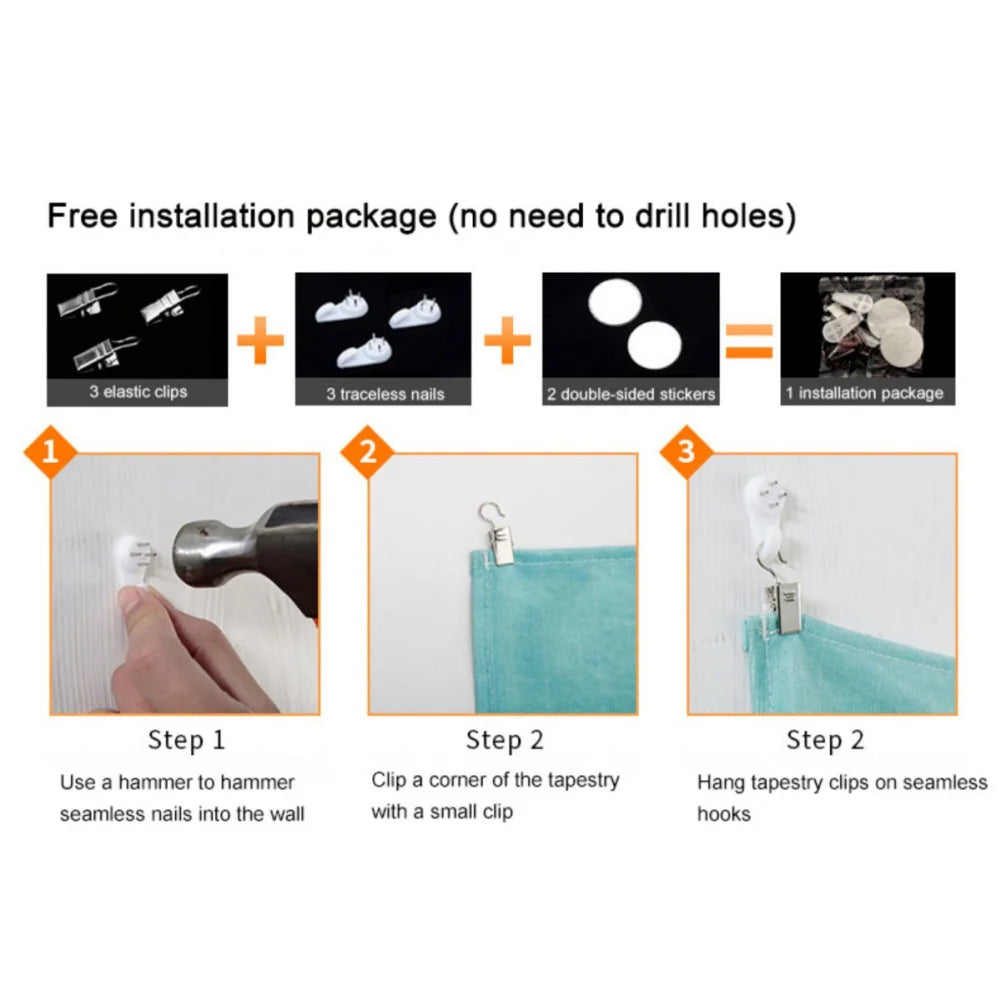 Free installation package (no need to drill holes)

3 elastic clips + 3 traceless nails + 2 double-sided stickers = 1 installation package

1

Step 1

Use a hammer to hammer seamless nails into the wall

2

Step 2

Clip a corner of the tapestry with a small clip

3

Step 2

Hang tapestry clips on seamless hooks