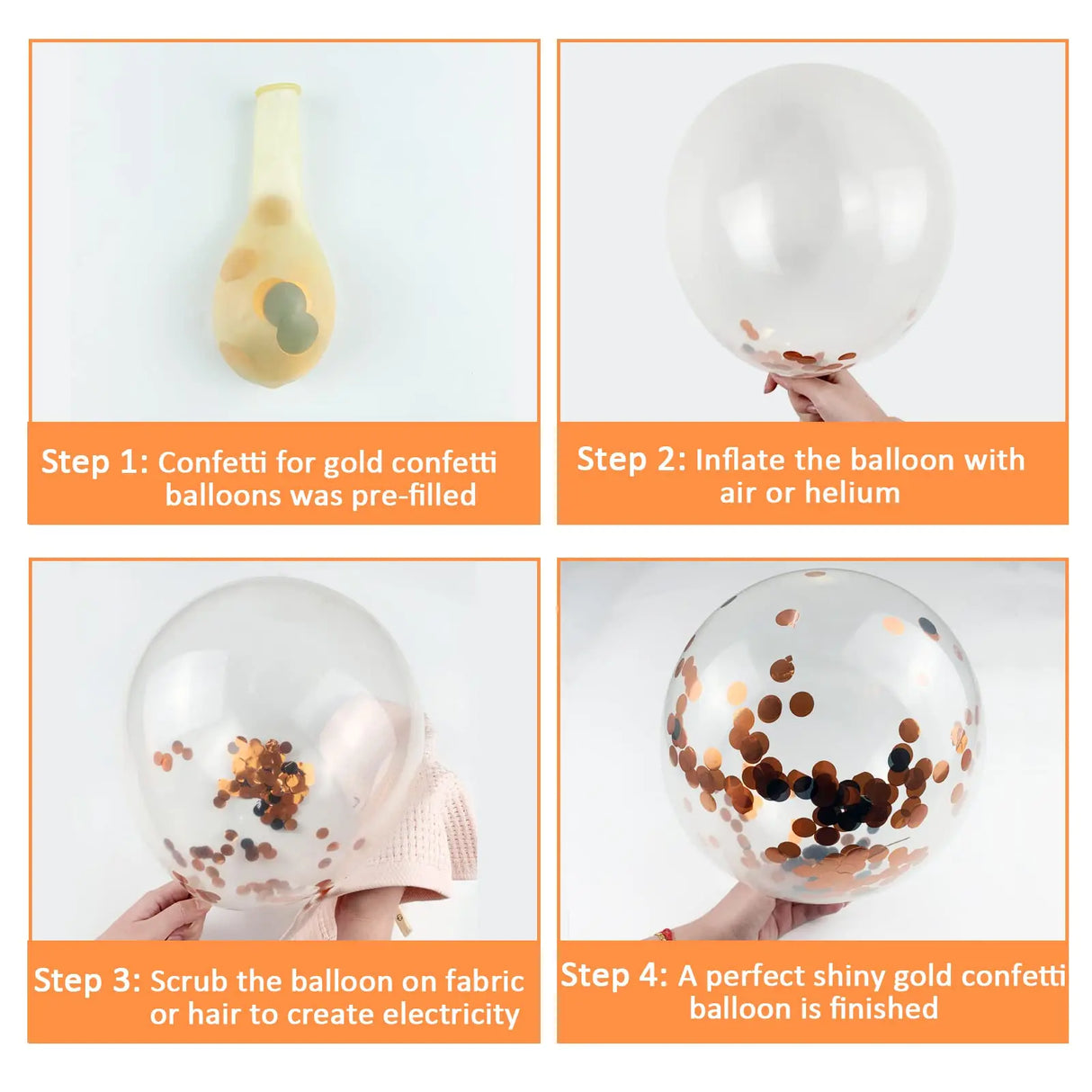 Step 1: Confetti for gold confetti balloons was pre-filled

Step 2: Inflate the balloon with air or helium

Step 3: Scrub the balloon on fabric or hair to create electricity

Step 4: A perfect shiny gold confetti balloon is finished