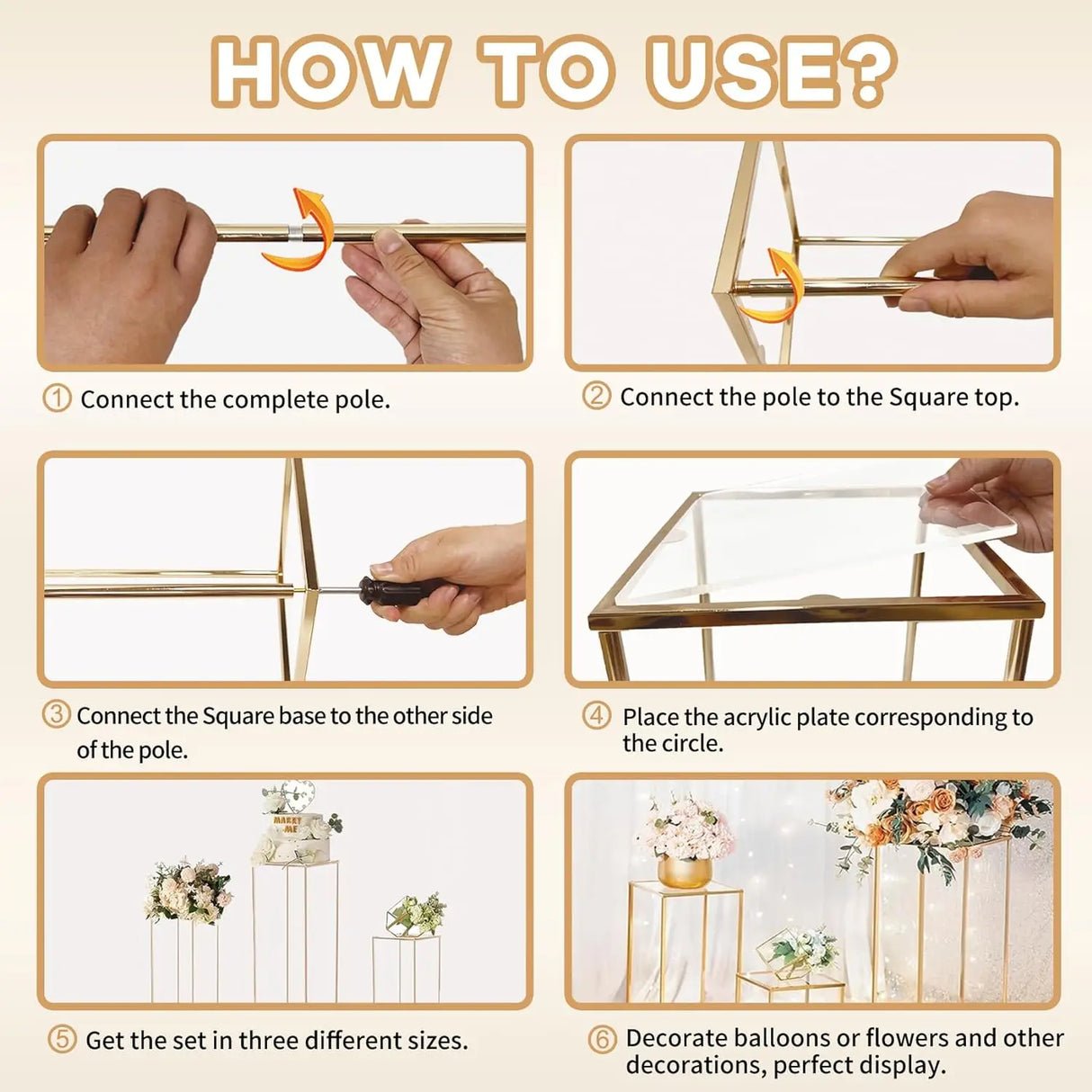 HOW TO USE?

① Connect the complete pole.

② Connect the pole to the Square top.

③ Connect the Square base to the other side of the pole.

④ Place the acrylic plate corresponding to the circle.

MARRY ME

⑤ Get the set in three different sizes.

⑥ Decorate balloons or flowers and other decorations, perfect display.