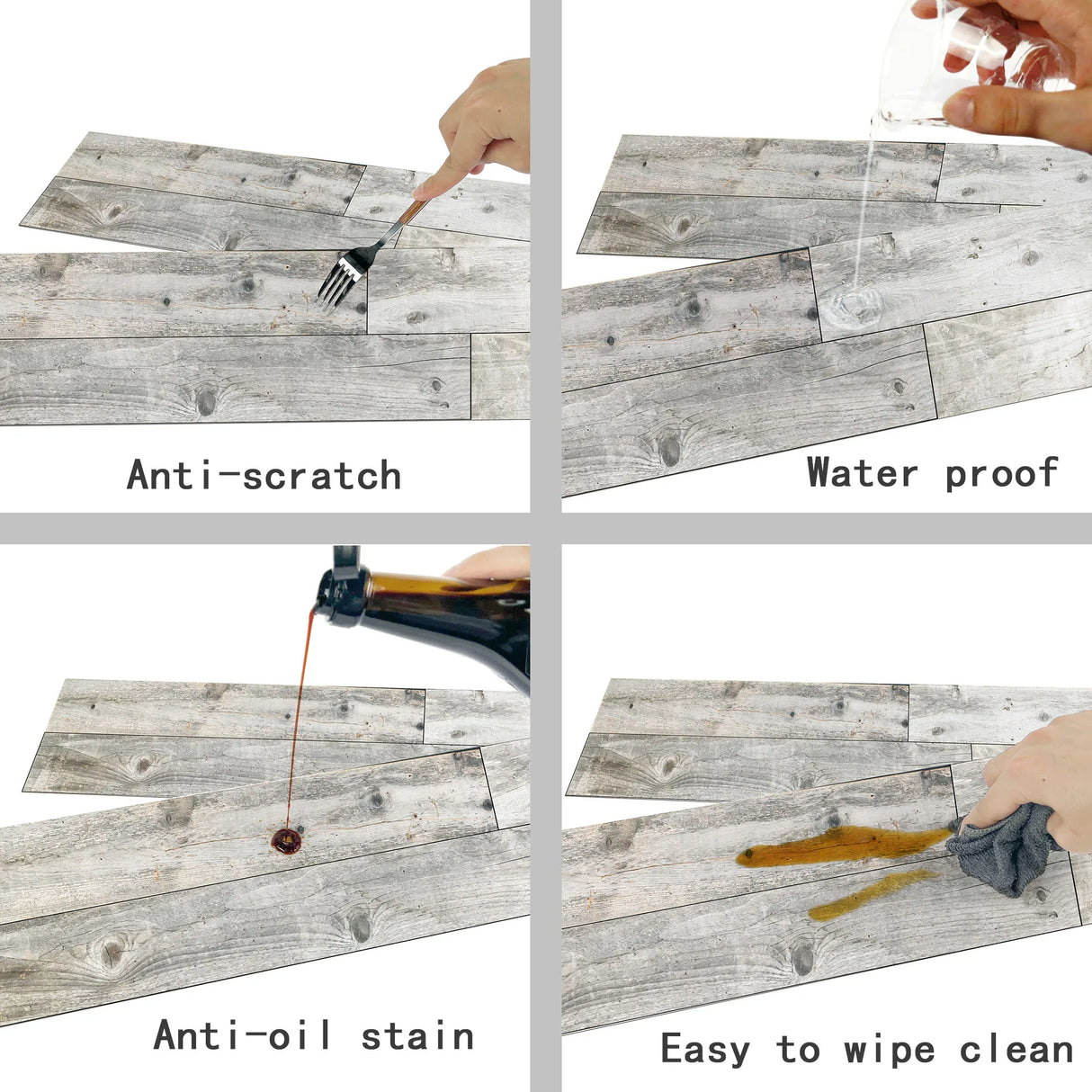 Anti-scratch

Water proof

Anti-oil stain

Easy to wipe clean