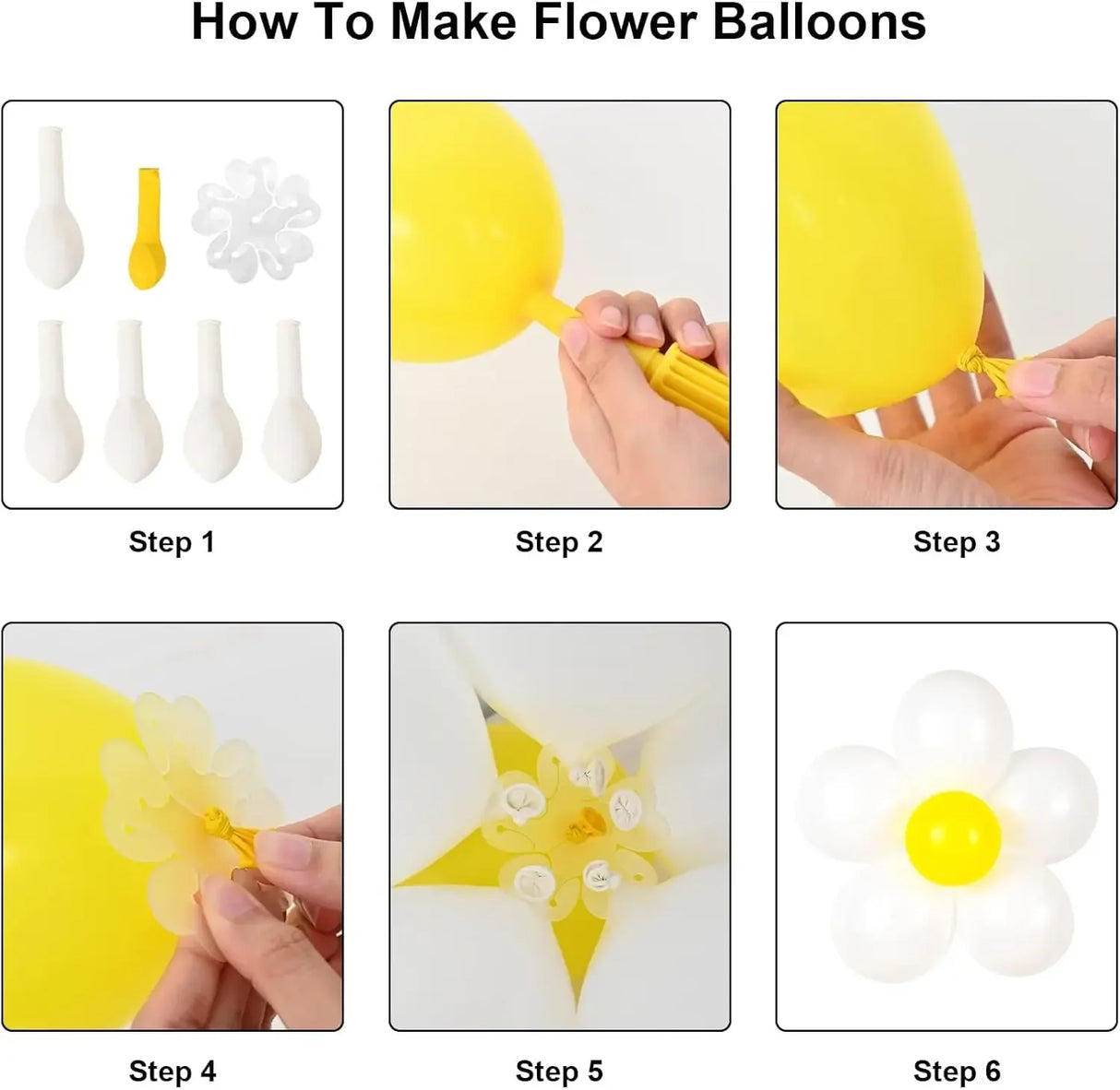 How To Make Flower Balloons

Step 1

Step 2

Step 3

Step 4

Step 5

Step 6