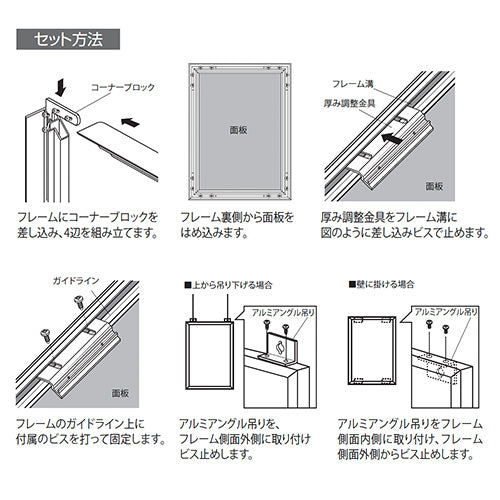 セット方法

コーナーブロック

フレームにコーナーブロックを差し込み、4辺を組み立てます。

面板

フレーム裏側から面板をはめ込みます。

フレーム溝

厚み調整金具

面板

厚み調整金具をフレーム溝に図のように差し込みビスで止めます。

ガイドライン

面板

フレームのガイドライン上に付属のビスを打って固定します。

■上から吊り下げる場合

アルミアングル吊り

アルミアングル吊りを、フレーム側面外側に取り付けビス止めします。

■壁に掛ける場合

アルミアングル吊り

アルミアングル吊りをフレーム側面内側に取り付け、フレーム側面外側からビス止めします。