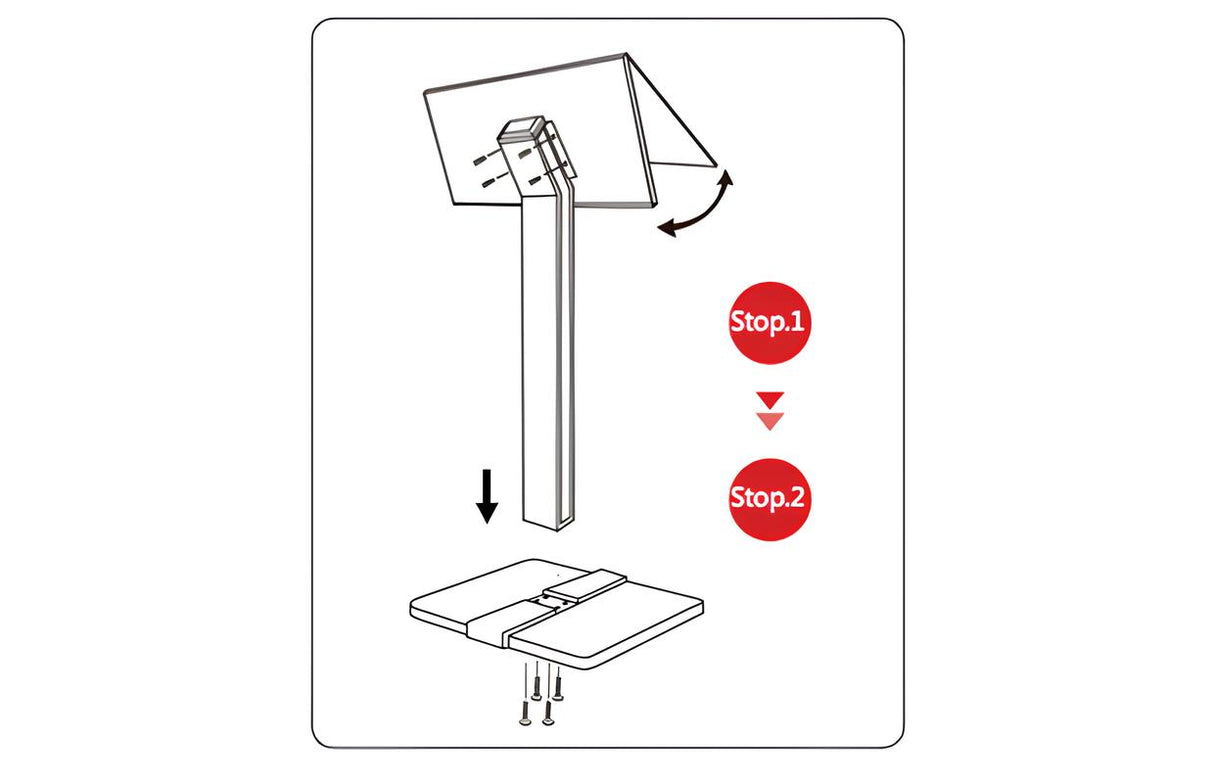 Stop.1

Stop.2