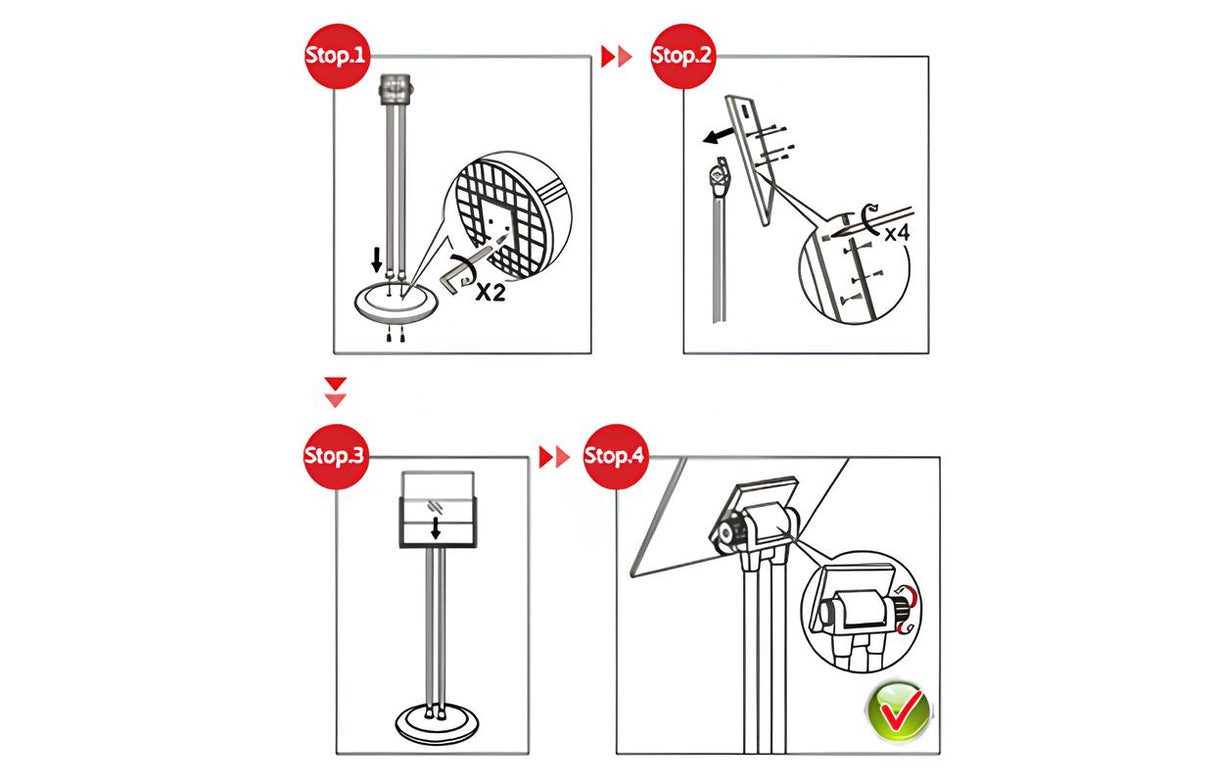 Stop.1

X2

Stop.2

x4

Stop.3

Stop.4